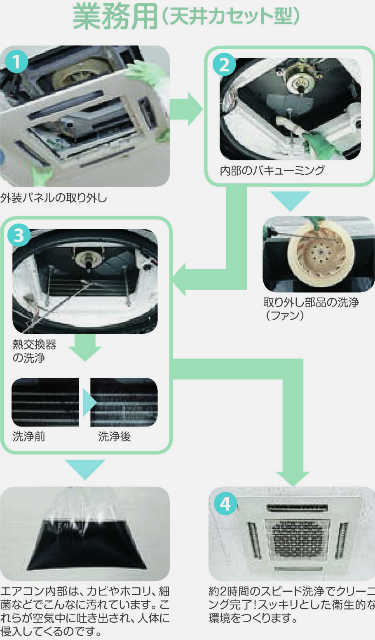 業務用（天井カセット型）

1

外装パネルの取り外し

2

内部のバキューミング

取り外し部品の洗浄（ファン）

3

熱交換器の洗浄

洗浄前

洗浄後

エアコン内部は、カビやホコリ、細菌などでこんなに汚れています。これらが空気中に吐き出され、人体に侵入してくるのです。

4

約2時間のスピード洗浄でクリーニング完了!スッキリとした衛生的な環境をつくります。